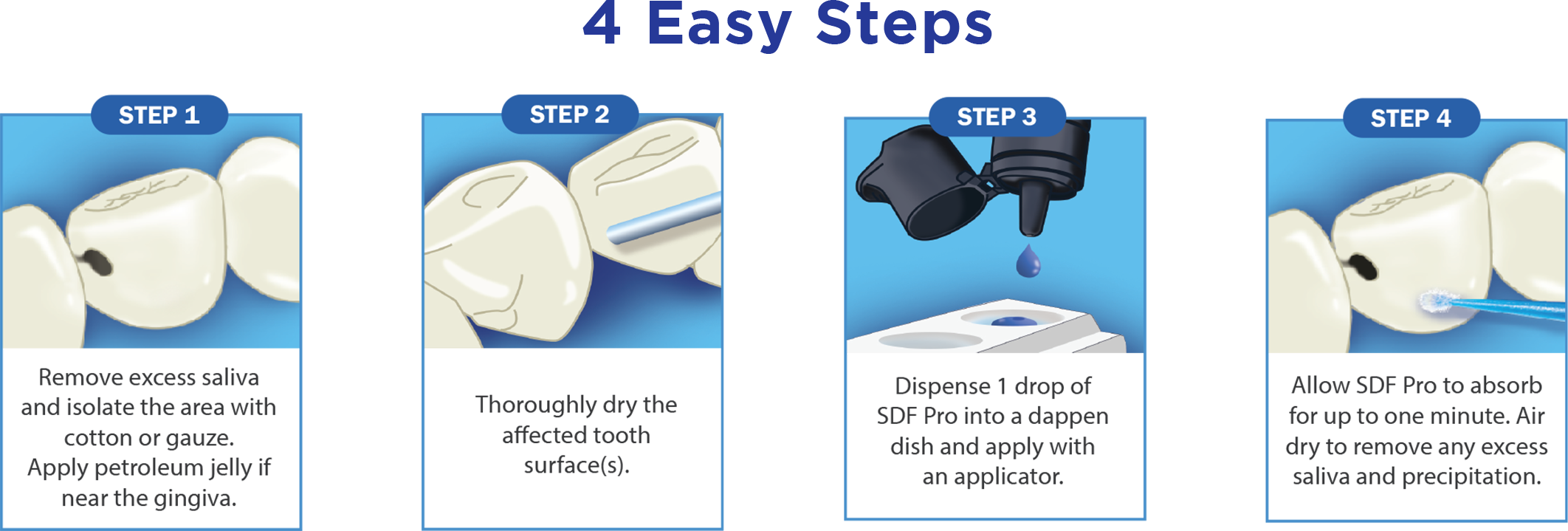 4 Easy Steps

STEP 1

Remove excess saliva and isolate the area with cotton or gauze. Apply petroleum jelly if near the gingiva.

STEP 2

Thoroughly dry the affected tooth surface(s).

STEP 3

Dispense 1 drop of SDF Pro into a dappen dish and apply with an applicator.

STEP 4

Allow SDF Pro to absorb for up to one minute. Air dry to remove any excess saliva and precipitation.